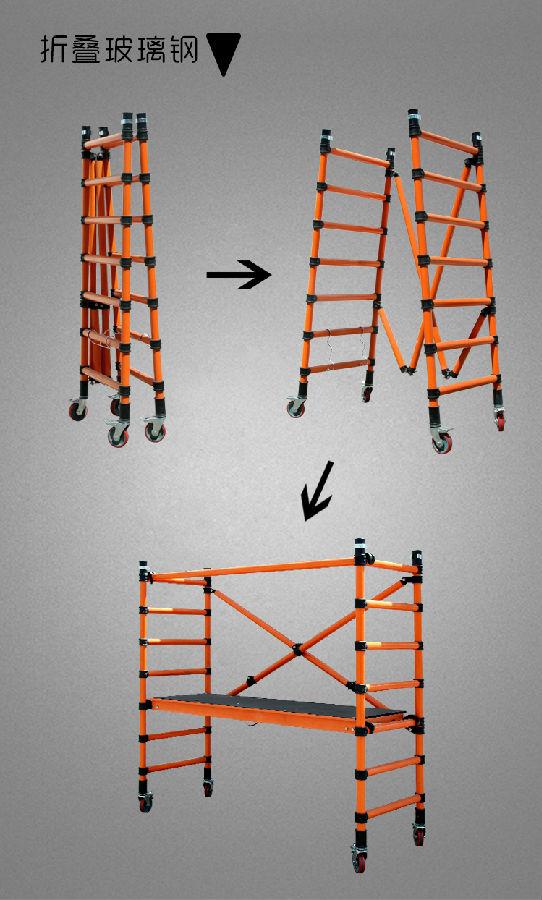 折叠玻璃钢